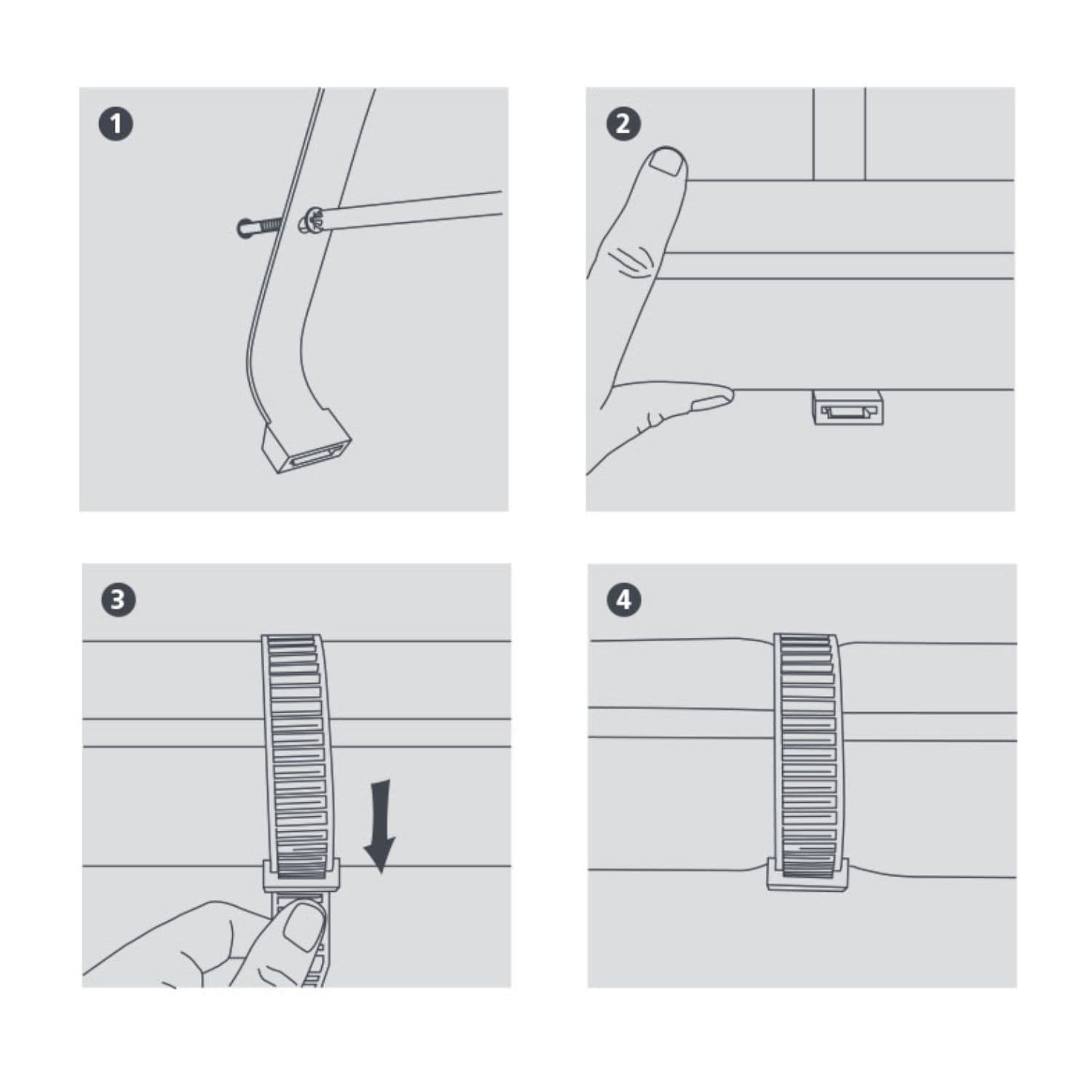 1

2

3

4